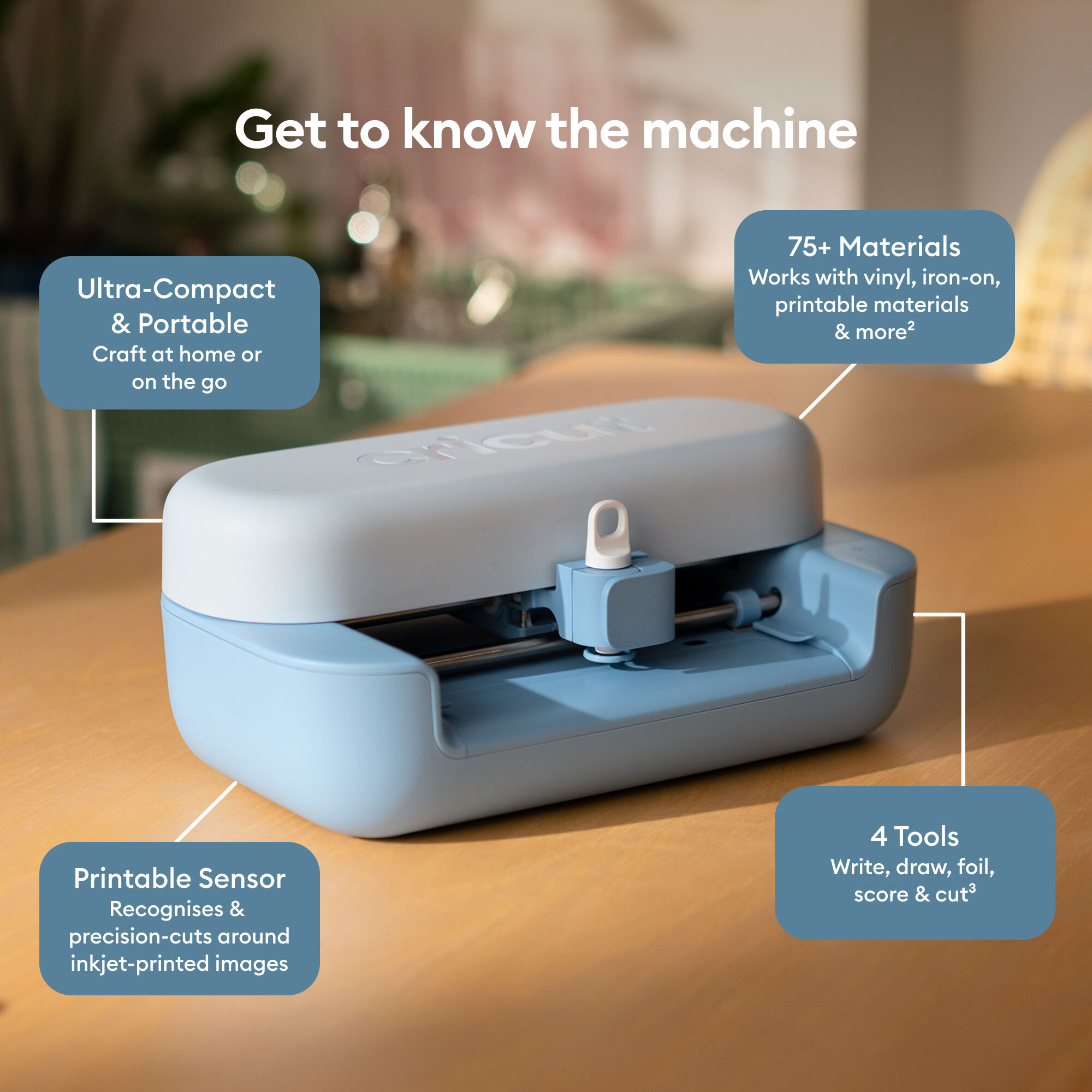 Get to know the machine

Ultra-Compact & Portable
Craft at home or on the go

75+ Materials
Works with vinyl, iron-on, printable materials & more$^2$

cricut

Printable Sensor
Recognises & precision-cuts around inkjet-printed images

4 Tools
Write, draw, foil, score & cut$^3$